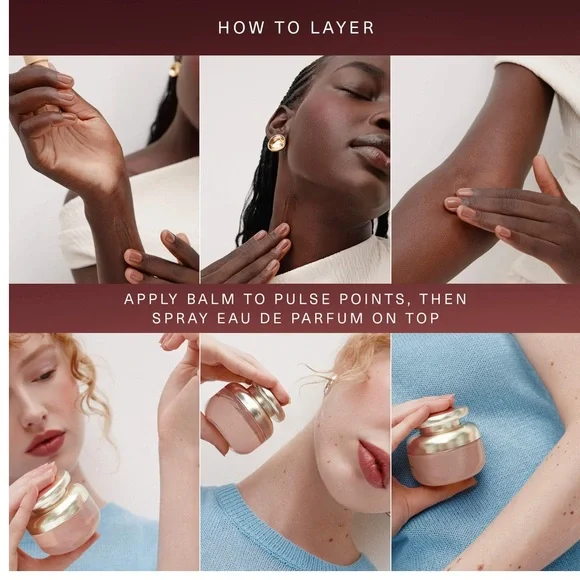 HOW TO LAYER

APPLY BALM TO PULSE POINTS, THEN SPRAY EAU DE PARFUM ON TOP